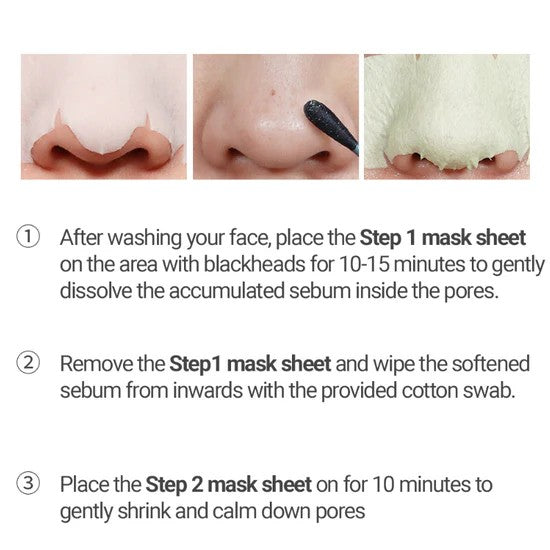 ① After washing your face, place the Step 1 mask sheet on the area with blackheads for 10-15 minutes to gently dissolve the accumulated sebum inside the pores.

② Remove the Step1 mask sheet and wipe the softened sebum from inwards with the provided cotton swab.

③ Place the Step 2 mask sheet on for 10 minutes to gently shrink and calm down pores